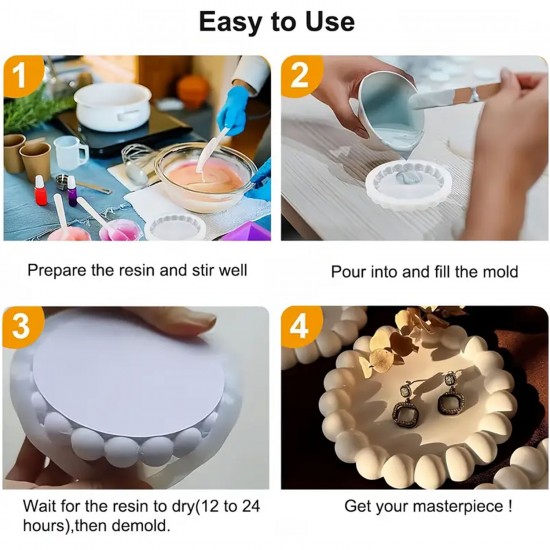 Easy to Use

1

Prepare the resin and stir well

2

Pour into and fill the mold

3

Wait for the resin to dry(12 to 24 hours),then demold.

4

Get your masterpiece !